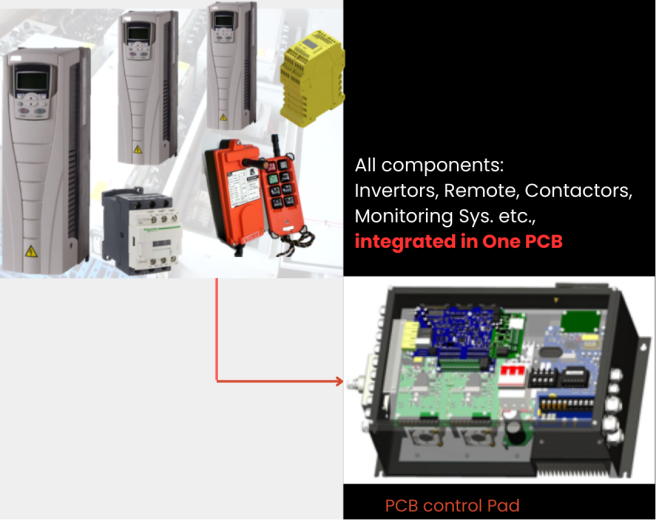 All components:
Invertors, Remote, Contactors, Monitoring Sys. etc.,
integrated in One PCB

PCB control Pad